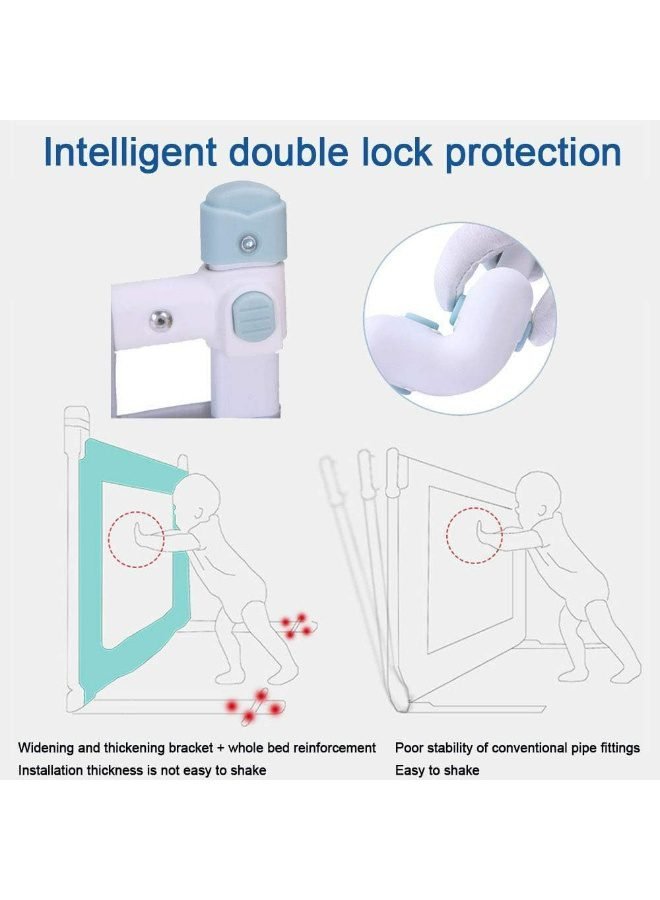 Intelligent double lock protection

Widening and thickening bracket + whole bed reinforcement
Installation thickness is not easy to shake

Poor stability of conventional pipe fittings
Easy to shake