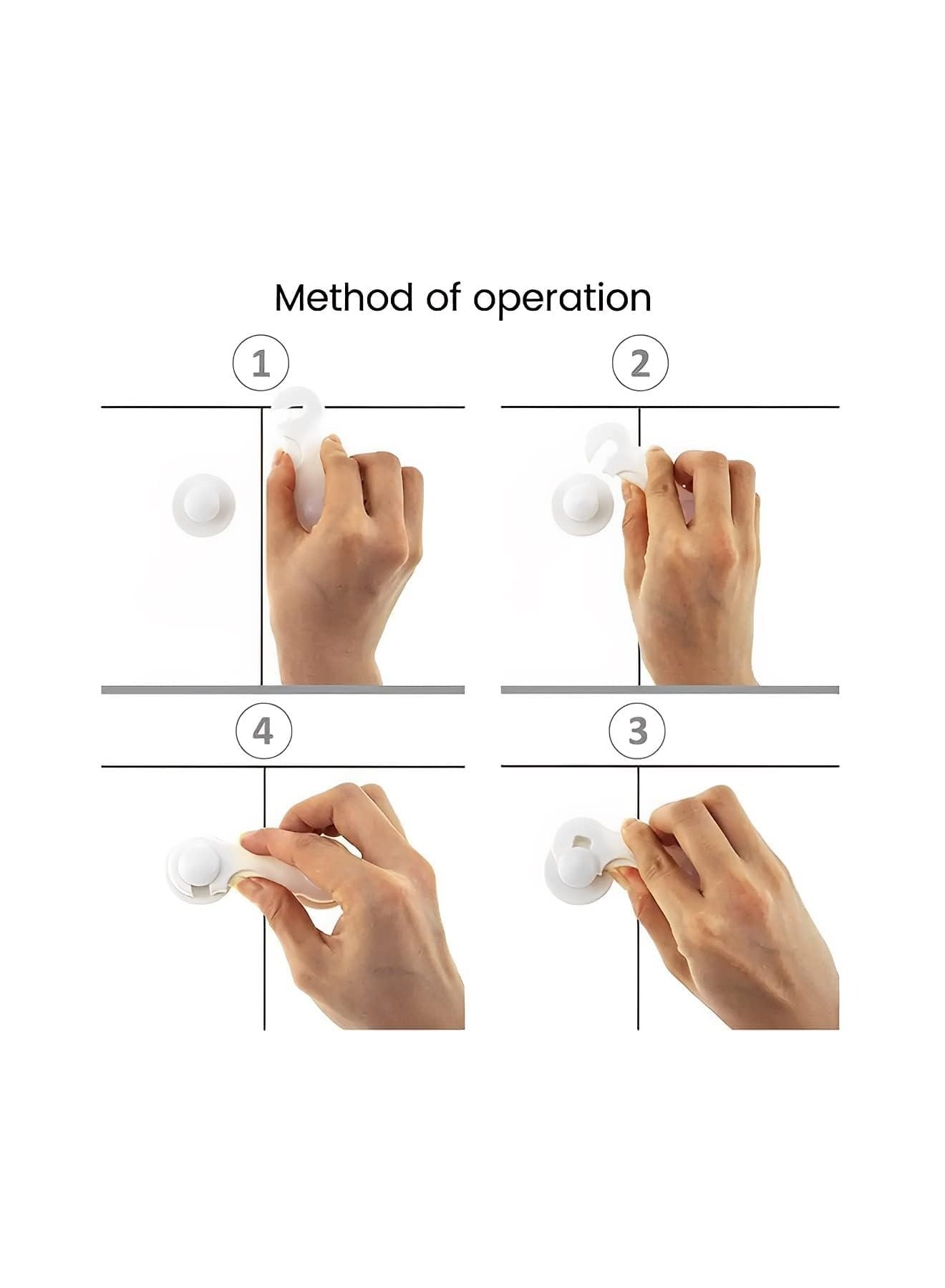 Method of operation

1

2

4

3