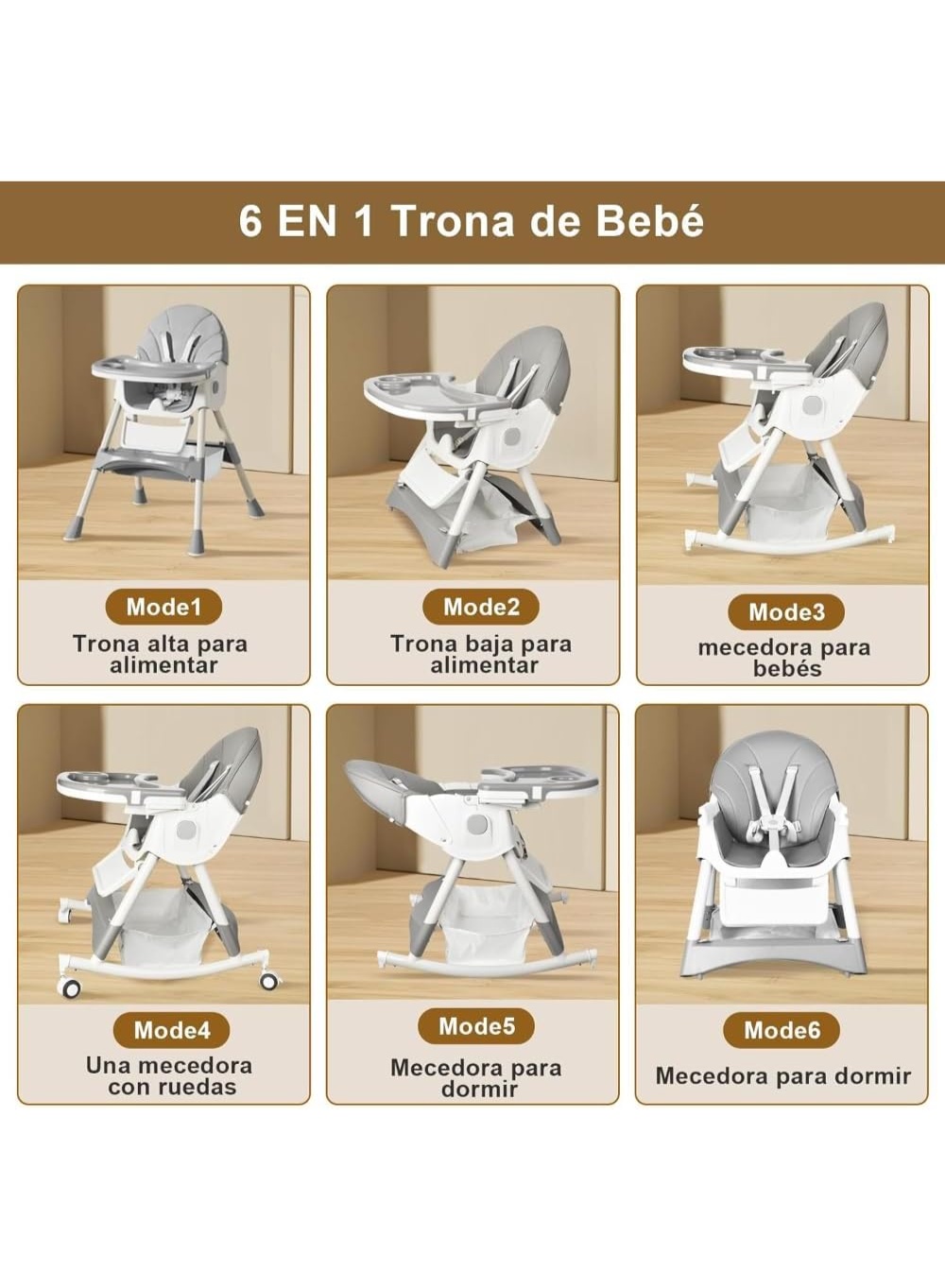 6 EN 1 Trona de Bebé

Mode1
Trona alta para alimentar

Mode2
Trona baja para alimentar

Mode3
mecedora para bebés

Mode4
Una mecedora con ruedas

Mode5
Mecedora para dormir

Mode6
Mecedora para dormir