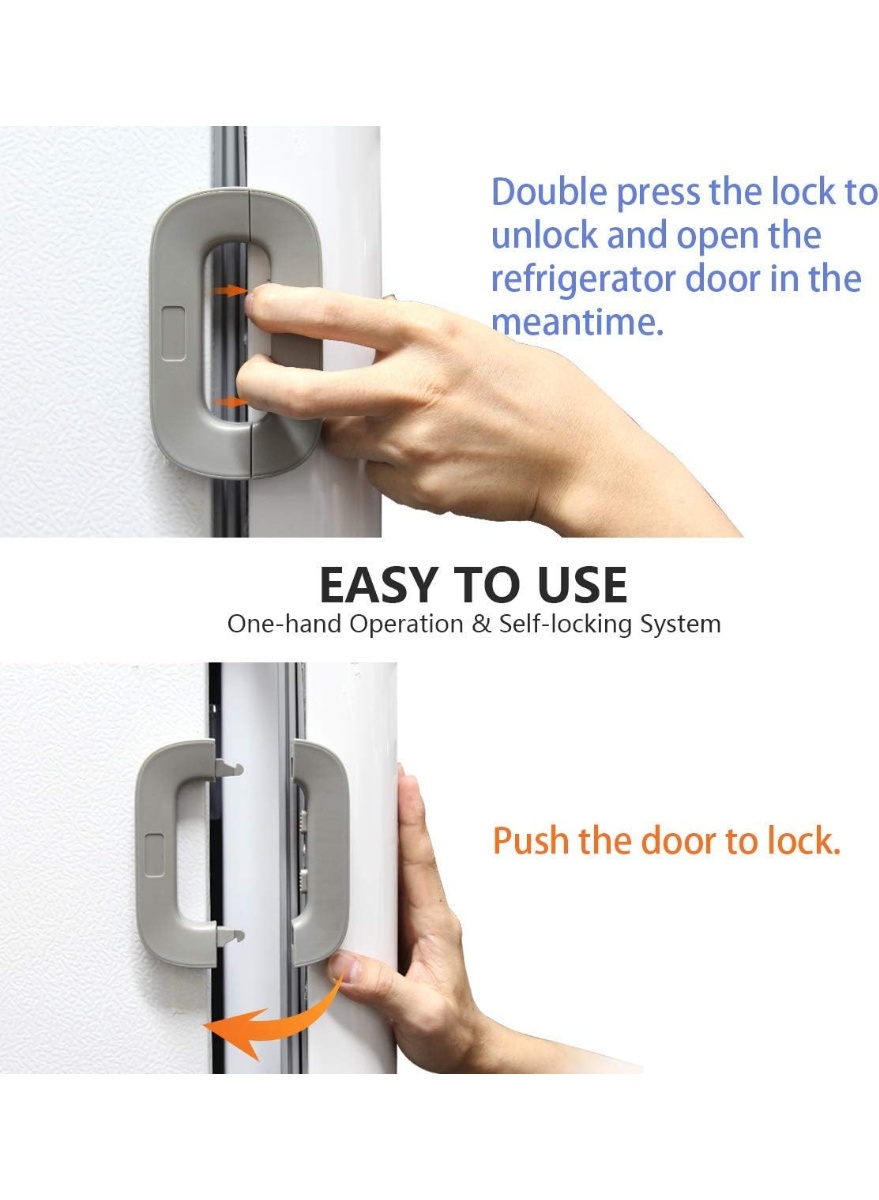 Double press the lock to unlock and open the refrigerator door in the meantime.

EASY TO USE
One-hand Operation & Self-locking System

Push the door to lock.